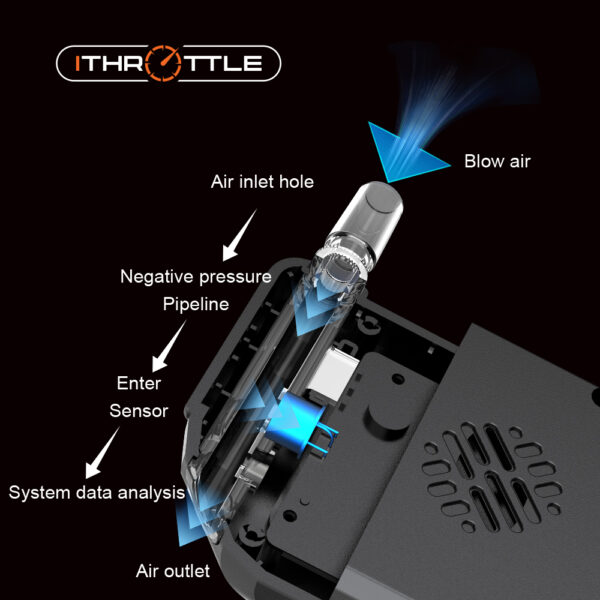 ITHROTTLE

Blow air

Air inlet hole

Negative pressure
Pipeline

Enter
Sensor

System data analysis

Air outlet